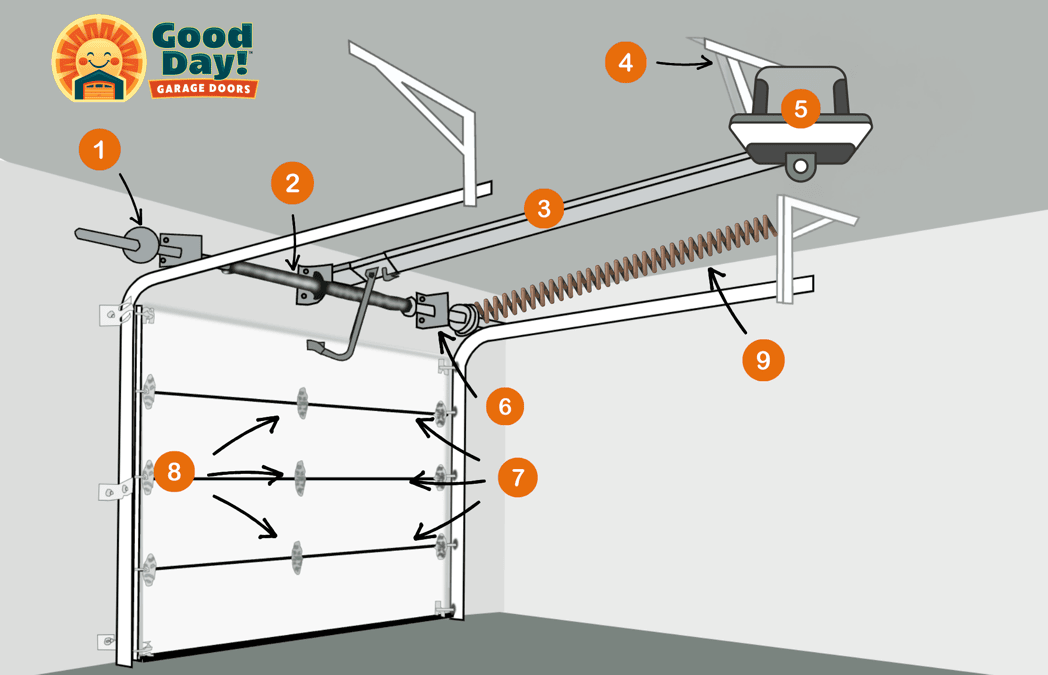 Good Day!
GARAGE DOORS

1
2
3
4
5
6
7
8
9